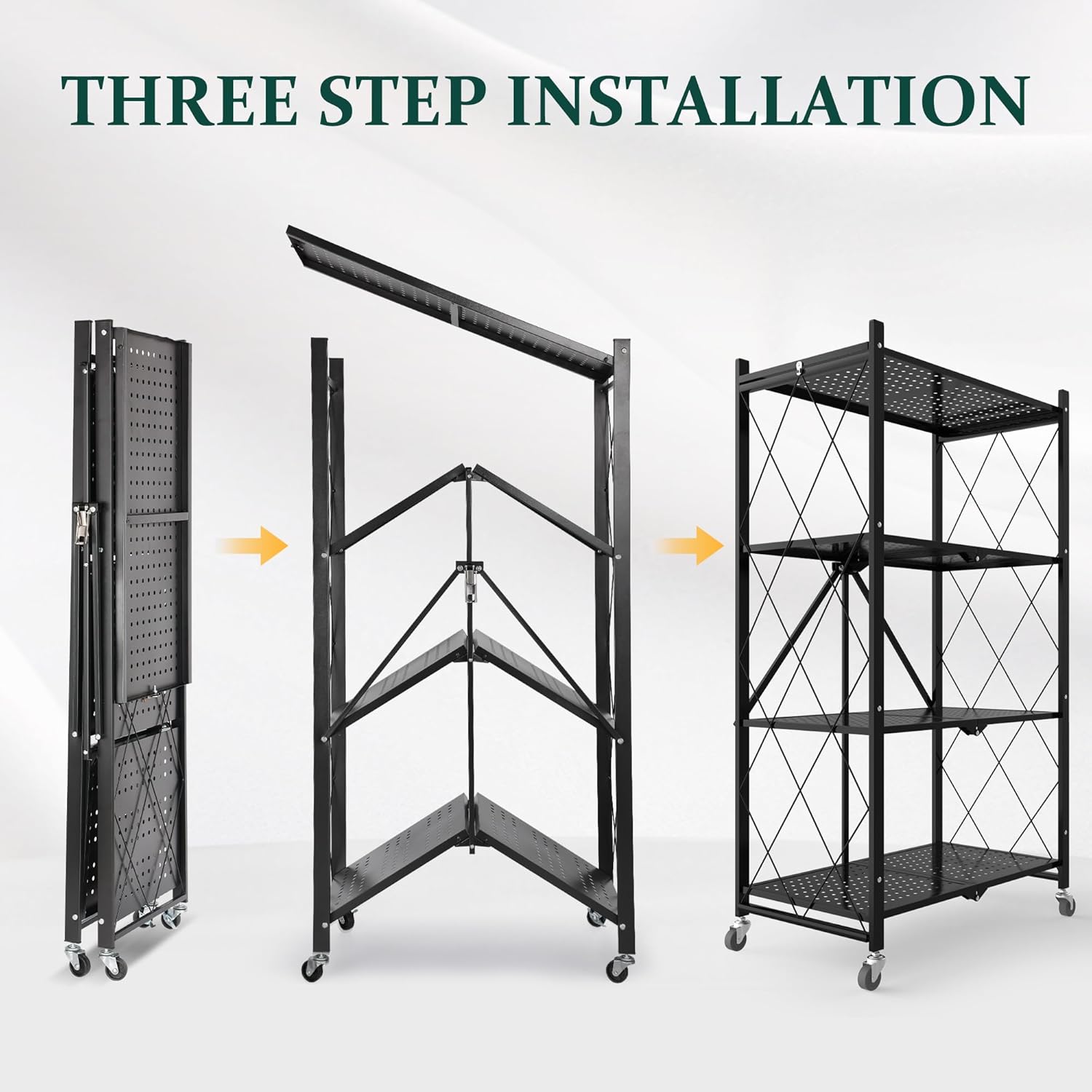 THREE STEP INSTALLATION