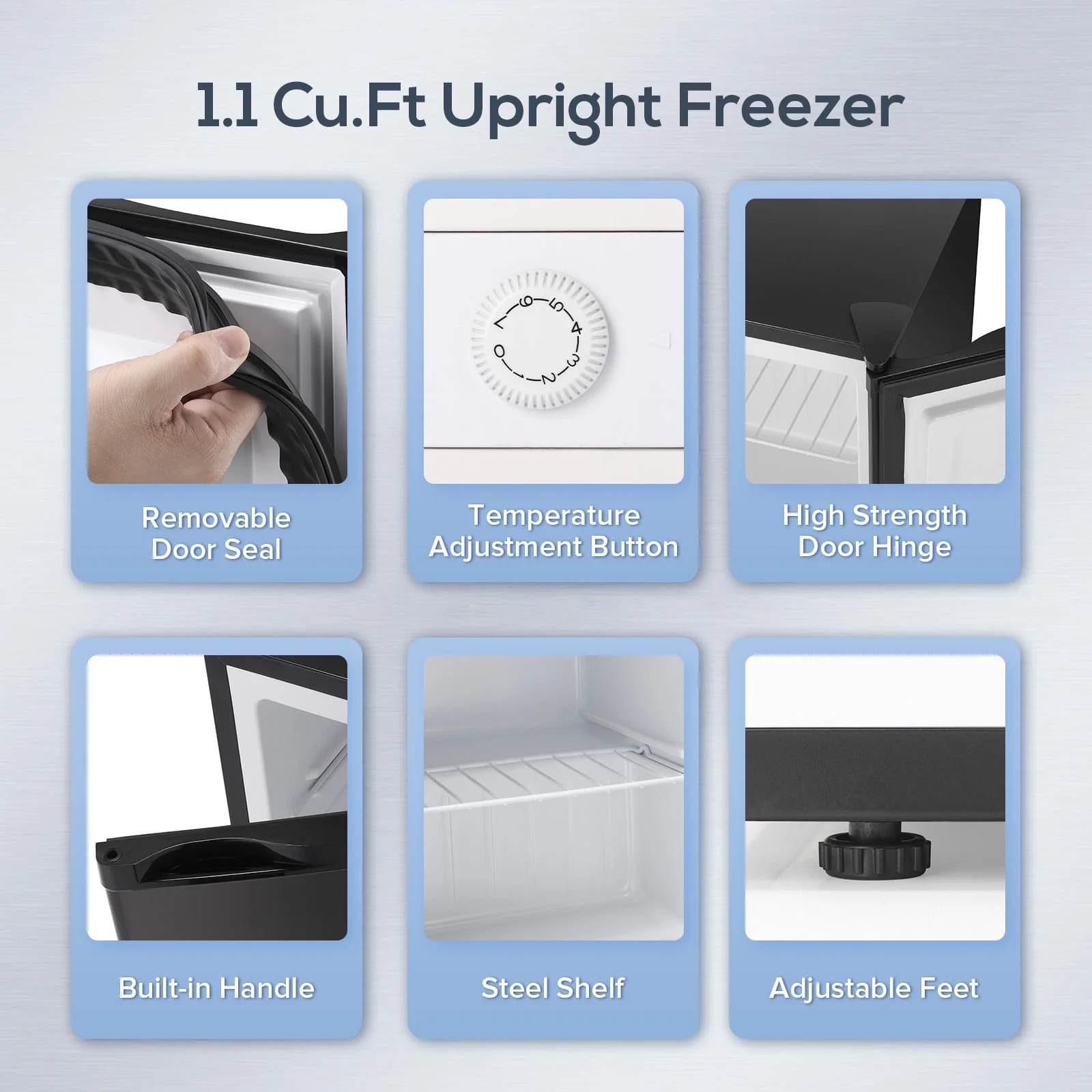 1.1 Cu.Ft Upright Freezer

0 1 2 3 4 5 6 7

Removable Door Seal

Temperature Adjustment Button

High Strength Door Hinge

Built-in Handle

Steel Shelf

Adjustable Feet